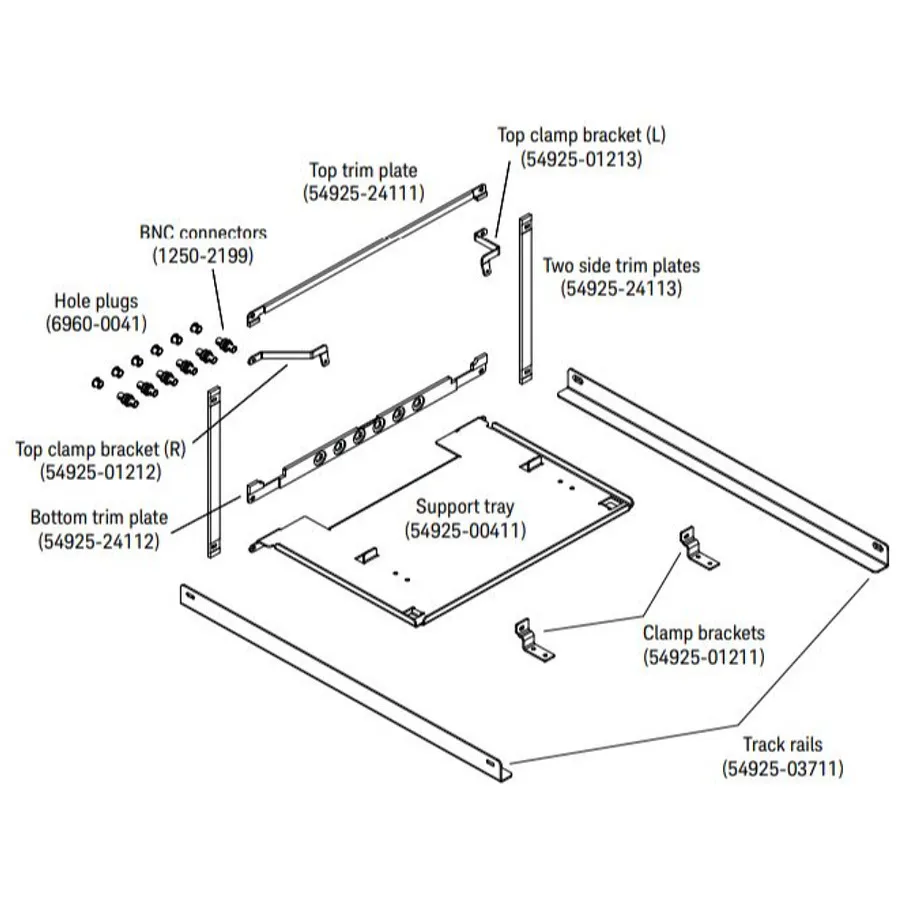 Top clamp bracket (L)
(54925-01213)

Top trim plate
(54925-24111)

BNC connectors
(1250-2199)

Two side trim plates
(54925-24113)

Hole plugs
(6960-0041)

Top clamp bracket (R)
(54925-01212)

Bottom trim plate
(54925-24112)

Support tray
(54925-00411)

Clamp brackets
(54925-01211)

Track rails
(54925-03711)